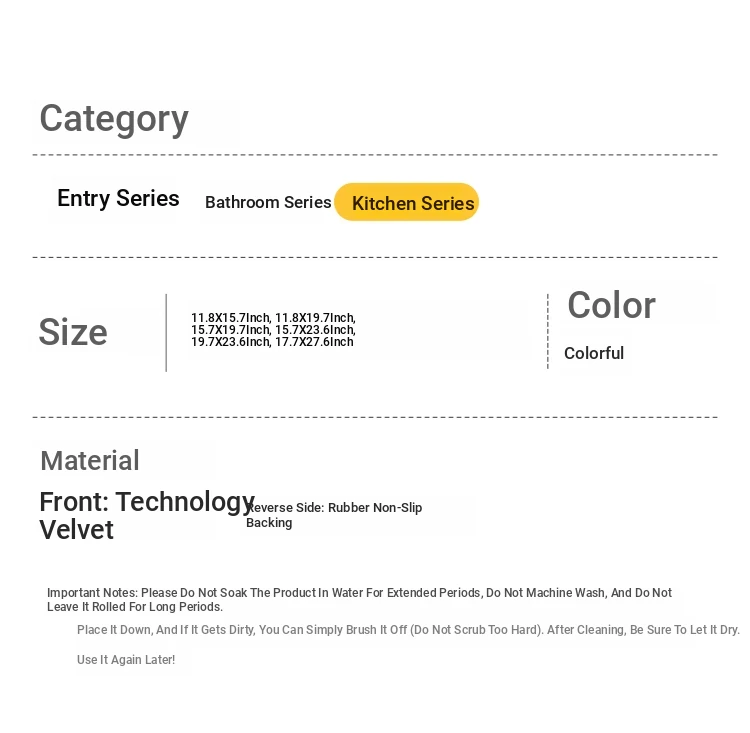 Category

Entry Series

Bathroom Series

Kitchen Series

Size

11.8X15.7Inch, 11.8X19.7Inch, 15.7X19.7Inch, 15.7X23.6Inch, 19.7X23.6Inch, 17.7X27.6Inch

Color

Colorful

Material

Front: Technology Velvet

Reverse Side: Rubber Non-Slip Backing

Important Notes: Please Do Not Soak The Product In Water For Extended Periods, Do Not Machine Wash, And Do Not Leave It Rolled For Long Periods.

Place It Down, And If It Gets Dirty, You Can Simply Brush It Off (Do Not Scrub Too Hard). After Cleaning, Be Sure To Let It Dry.

Use It Again Later!