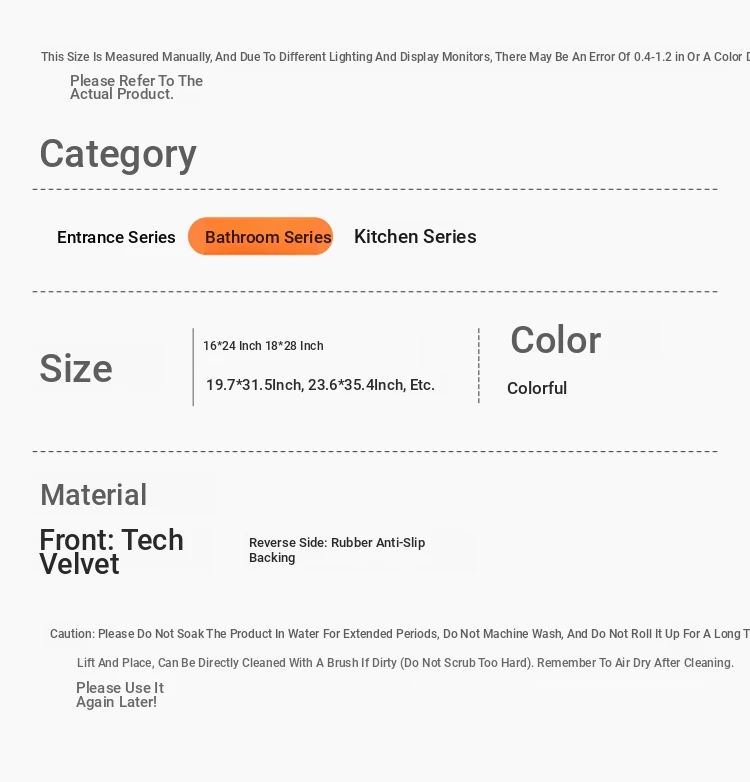 This Size Is Measured Manually, And Due To Different Lighting And Display Monitors, There May Be An Error Of 0.4-1.2 in Or A Color D

Please Refer To The Actual Product.

Category

Entrance Series Bathroom Series Kitchen Series

Size

16*24 Inch 18*28 Inch

19.7*31.5Inch, 23.6*35.4Inch, Etc.

Color

Colorful

Material

Front: Tech Velvet

Reverse Side: Rubber Anti-Slip Backing

Caution: Please Do Not Soak The Product In Water For Extended Periods, Do Not Machine Wash, And Do Not Roll It Up For A Long T

Lift And Place, Can Be Directly Cleaned With A Brush If Dirty (Do Not Scrub Too Hard). Remember To Air Dry After Cleaning.

Please Use It Again Later!