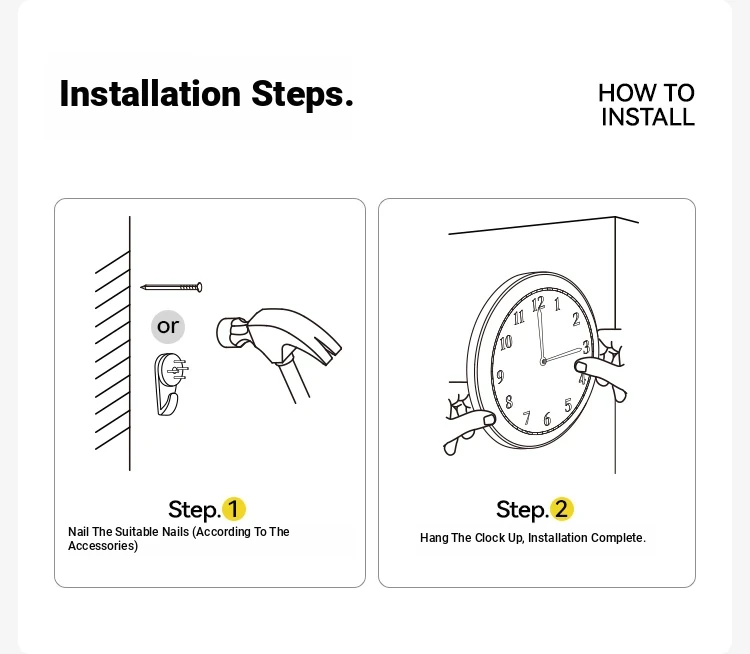 Installation Steps.

HOW TO INSTALL

or

Step. 1
Nail The Suitable Nails (According To The Accessories)

12 1 2 3 4 5 6 7 8 9 10 11

Step. 2
Hang The Clock Up, Installation Complete.