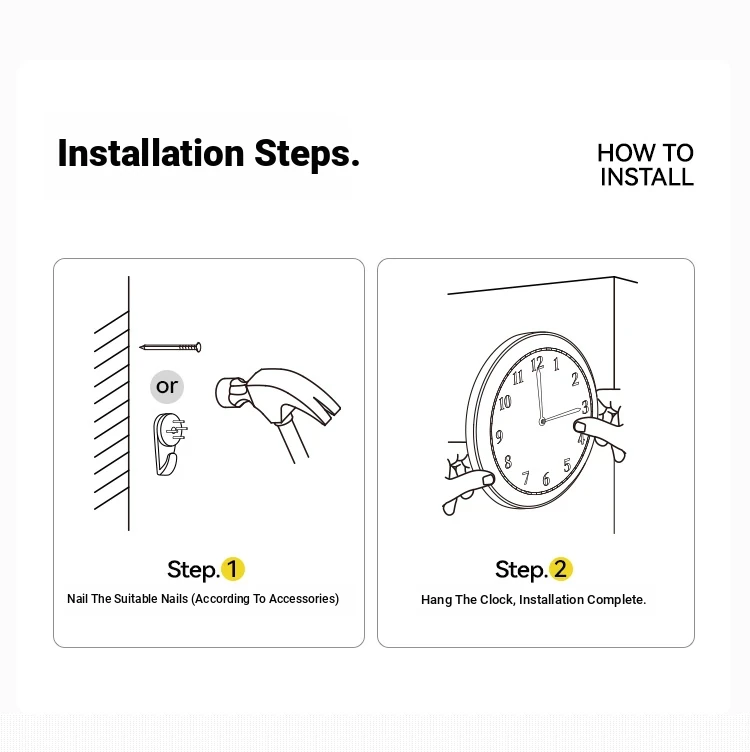 Installation Steps.

HOW TO INSTALL

or

Step. 1
Nail The Suitable Nails (According To Accessories)

12 1 2 3 4 5 6 7 8 9 10 11

Step. 2
Hang The Clock, Installation Complete.