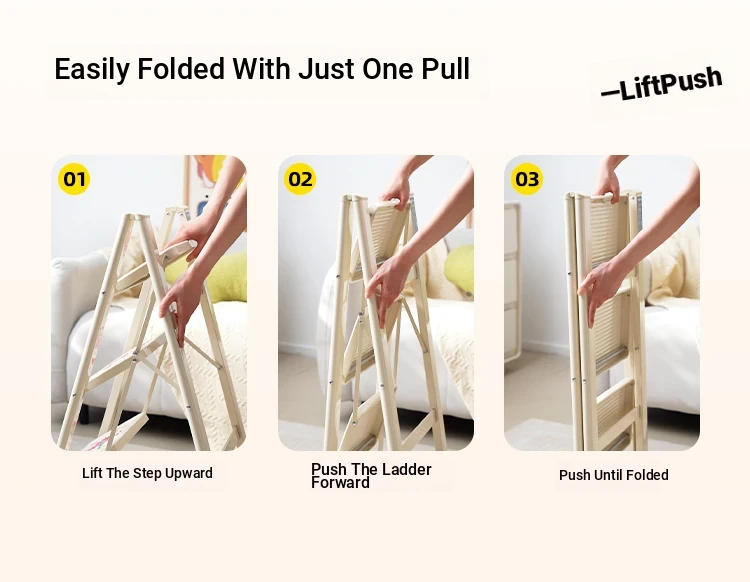 Easily Folded With Just One Pull

—LiftPush

01

02

03

Lift The Step Upward

Push The Ladder Forward

Push Until Folded