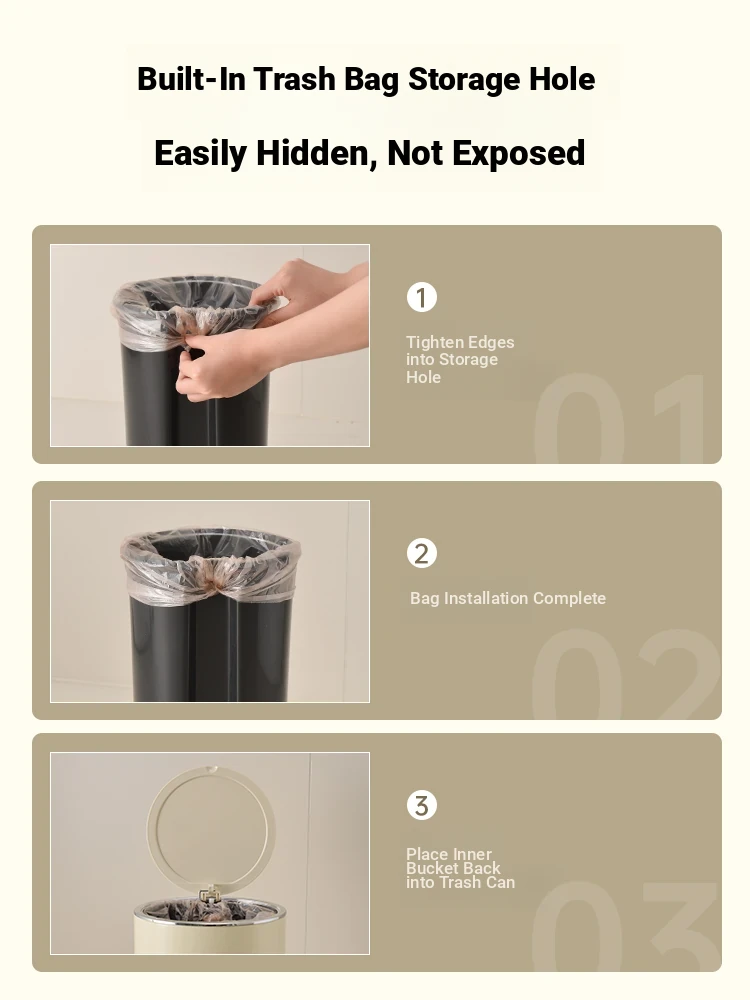 Built-In Trash Bag Storage Hole

Easily Hidden, Not Exposed

1

Tighten Edges into Storage Hole

01

2

Bag Installation Complete

02

3

Place Inner Bucket Back into Trash Can

03