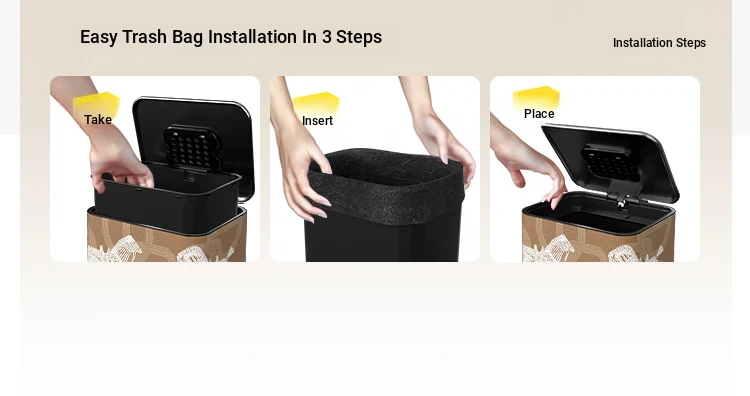 Easy Trash Bag Installation In 3 Steps

Installation Steps

Take

Insert

Place