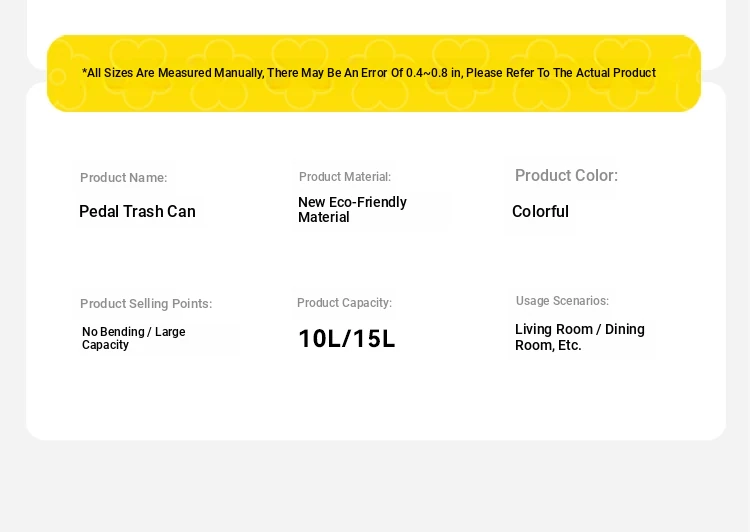 *All Sizes Are Measured Manually, There May Be An Error Of 0.4~0.8 in, Please Refer To The Actual Product

Product Name:
Pedal Trash Can

Product Material:
New Eco-Friendly Material

Product Color:
Colorful

Product Selling Points:
No Bending / Large Capacity

Product Capacity:
10L/15L

Usage Scenarios:
Living Room / Dining Room, Etc.