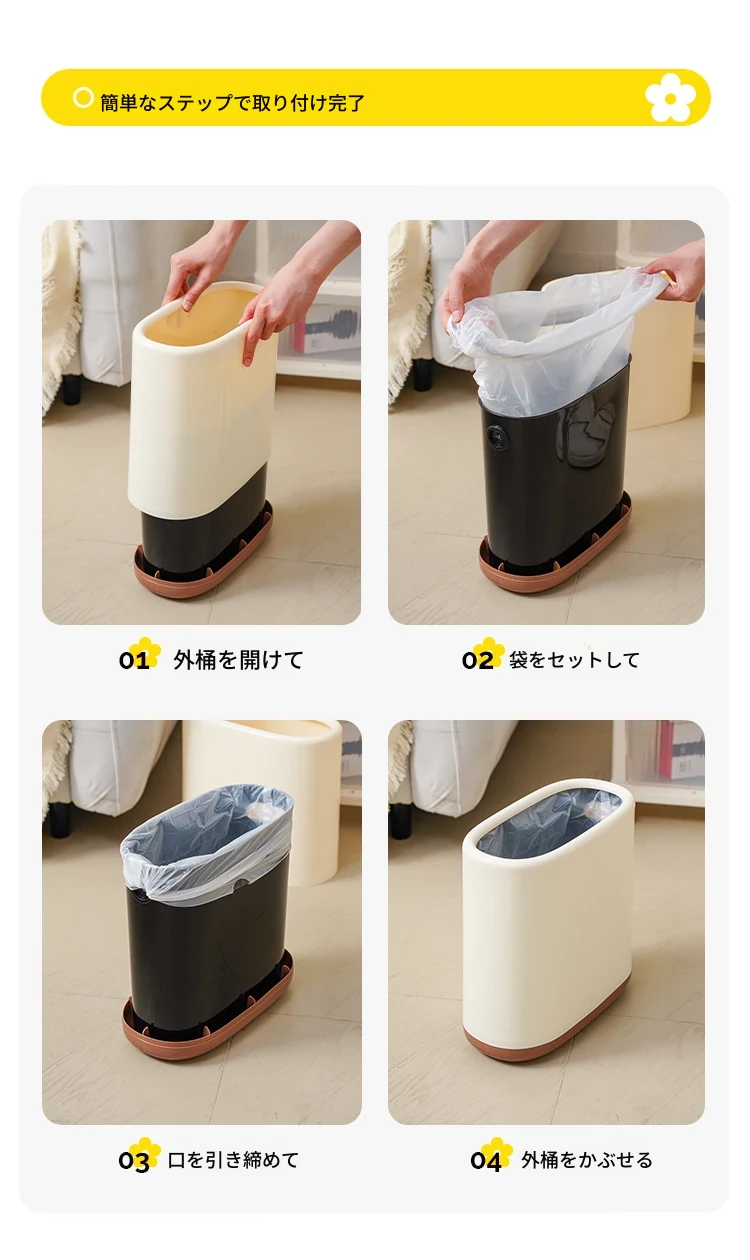 簡単なステップで取り付け完了

01 外桶を開けて

02 袋をセットして

03 口を引き締めて

04 外桶をかぶせる