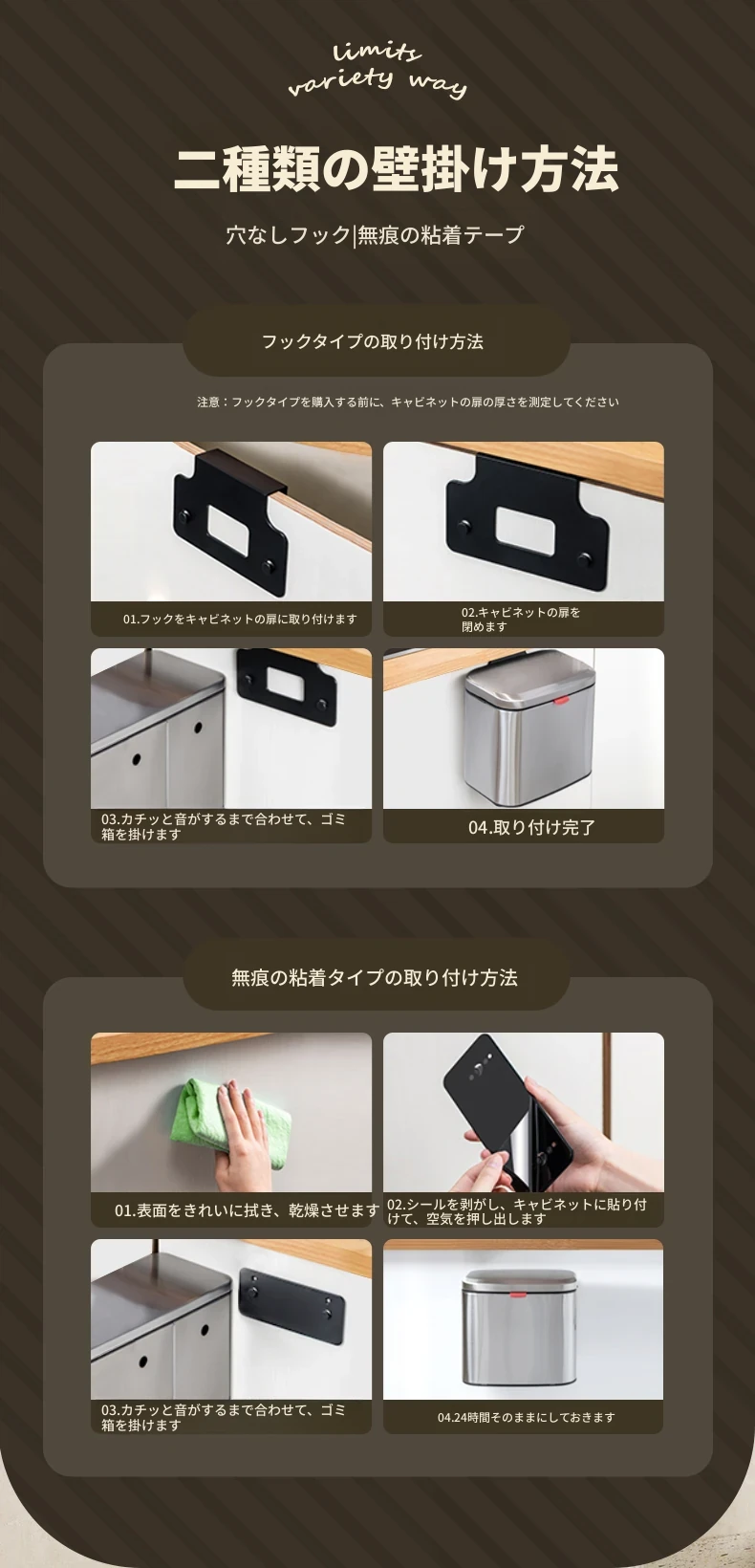 limits
variety way

二種類の壁掛け方法

穴なしフック|無痕の粘着テープ

フックタイプの取り付け方法

注意：フックタイプを購入する前に、キャビネットの扉の厚さを測定してください

01.フックをキャビネットの扉に取り付けます

02.キャビネットの扉を閉めます

03.カチッと音がするまで合わせて、ゴミ箱を掛けます

04.取り付け完了

無痕の粘着タイプの取り付け方法

01.表面をきれいに拭き、乾燥させます

02.シールを剥がし、キャビネットに貼り付けて、空気を押し出します

03.カチッと音がするまで合わせて、ゴミ箱を掛けます

04.24時間そのままにしておきます